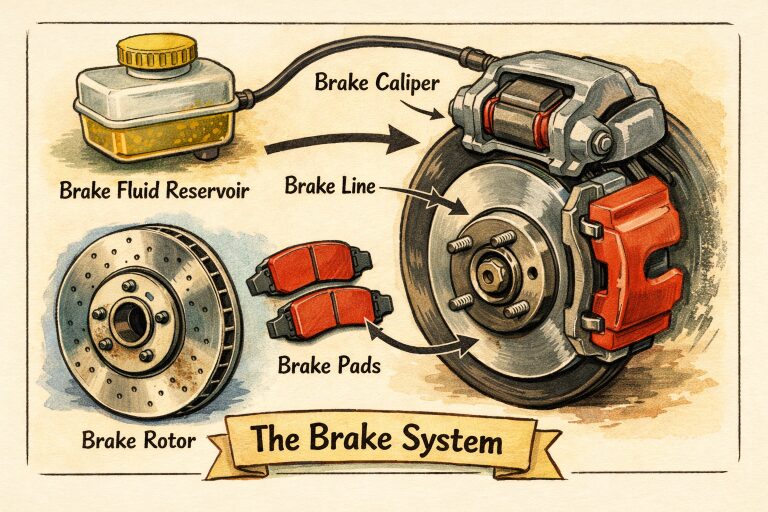 Brake Caliper

Brake Fluid Reservoir

Brake Line

Brake Pads

Brake Rotor

The Brake System